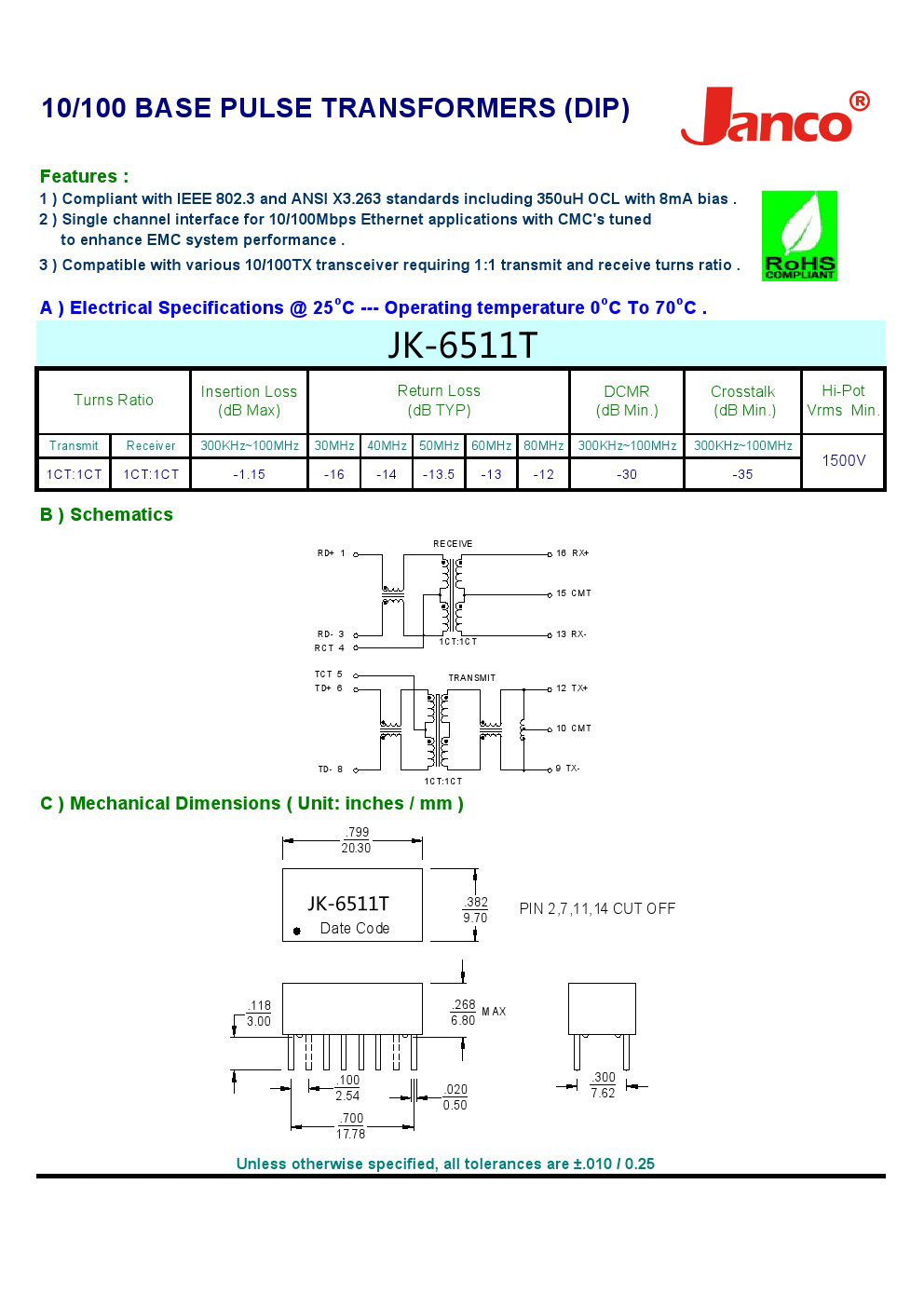 10/100 BASE PULSE TRANSFORMERS (DIP)

Janco®

Features :
1 ) Compliant with IEEE 802.3 and ANSI X3.263 standards including 350uH OCL with 8mA bias .
2 ) Single channel interface for 10/100Mbps Ethernet applications with CMC's tuned to enhance EMC system performance .
3 ) Compatible with various 10/100TX transceiver requiring 1:1 transmit and receive turns ratio .

RoHS COMPLIANT

A ) Electrical Specifications @ 25°C --- Operating temperature 0°C To 70°C .

JK-6511T

| Turns Ratio | | Insertion Loss (dB Max) | Return Loss (dB TYP) | | | | | DCMR (dB Min.) | Crosstalk (dB Min.) | Hi-Pot Vrms Min. |
|---|---|---|---|---|---|---|---|---|---|---|
| Transmit | Receiver | 300KHz~100MHz | 30MHz | 40MHz | 50MHz | 60MHz | 80MHz | 300KHz~100MHz | 300KHz~100MHz | 1500V |
| 1CT:1CT | 1CT:1CT | -1.15 | -16 | -14 | -13.5 | -13 | -12 | -30 | -35 | |

B ) Schematics

RECEIVE
RD+ 1
RD- 3
RCT 4
16 RX+
15 CMT
13 RX-
1CT:1CT

TRANSMIT
TCT 5
TD+ 6
TD- 8
12 TX+
10 CMT
9 TX-
1CT:1CT

C ) Mechanical Dimensions ( Unit: inches / mm )

.799
20.30
JK-6511T
Date Code
.382
9.70
PIN 2,7,11,14 CUT OFF
.118
3.00
.268
6.80
MAX
.100
2.54
.020
0.50
.700
17.78
.300
7.62

Unless otherwise specified, all tolerances are ±.010 / 0.25